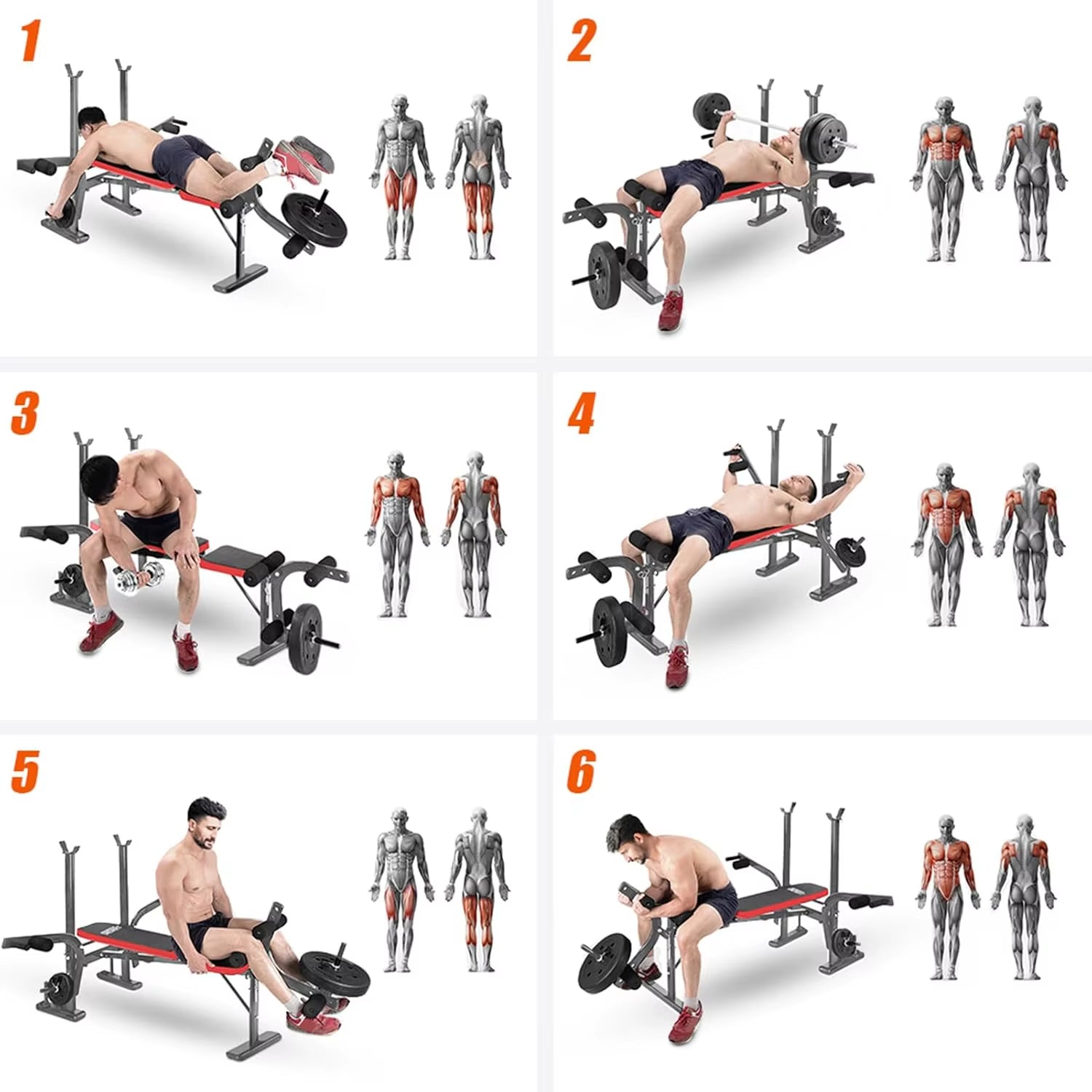 1

2

3

4

5

6