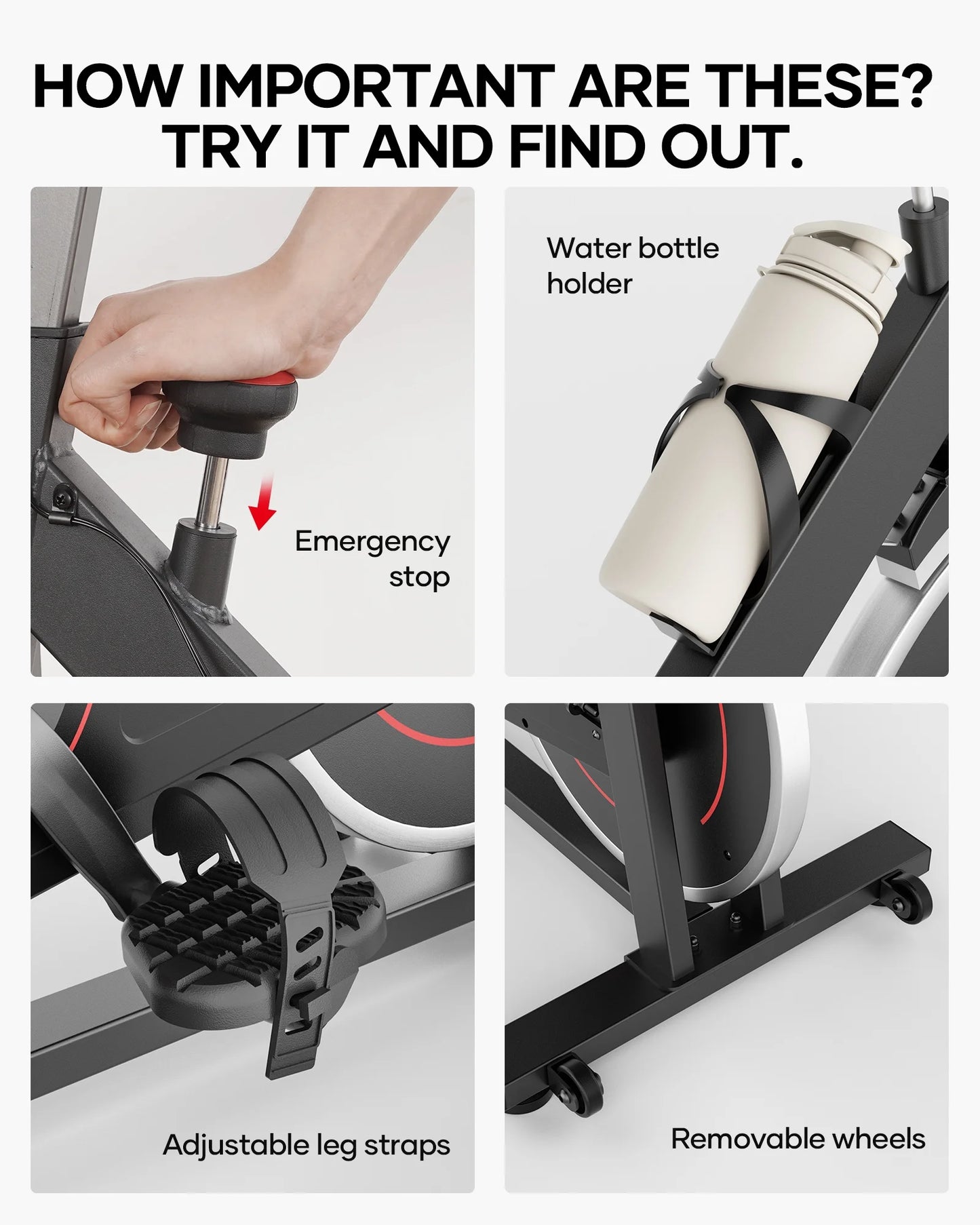 HOW IMPORTANT ARE THESE? TRY IT AND FIND OUT.

Emergency stop

Water bottle holder

Adjustable leg straps

Removable wheels