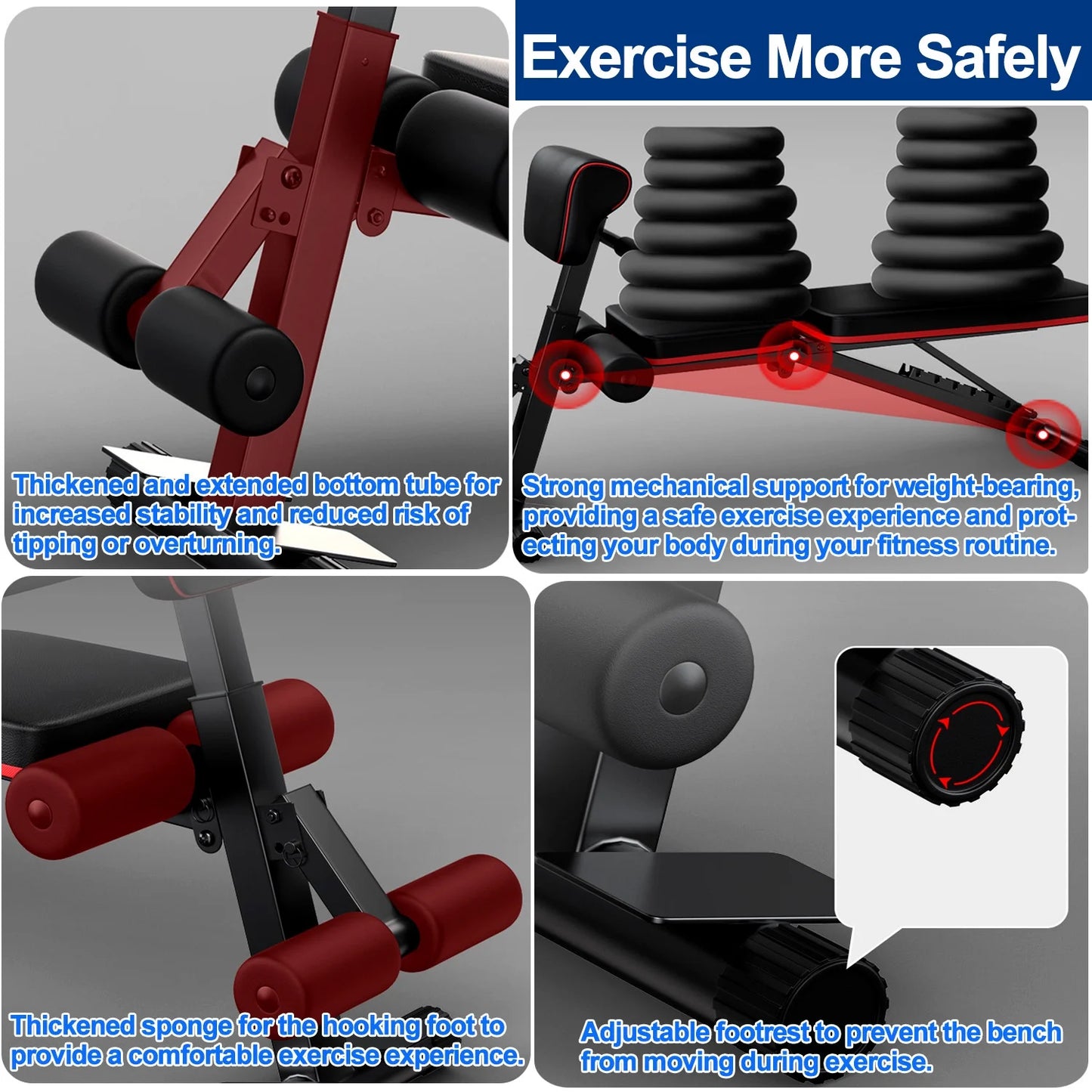 Exercise More Safely

Thickened and extended bottom tube for increased stability and reduced risk of tipping or overturning.

Strong mechanical support for weight-bearing, providing a safe exercise experience and protecting your body during your fitness routine.

Thickened sponge for the hooking foot to provide a comfortable exercise experience.

Adjustable footrest to prevent the bench from moving during exercise.